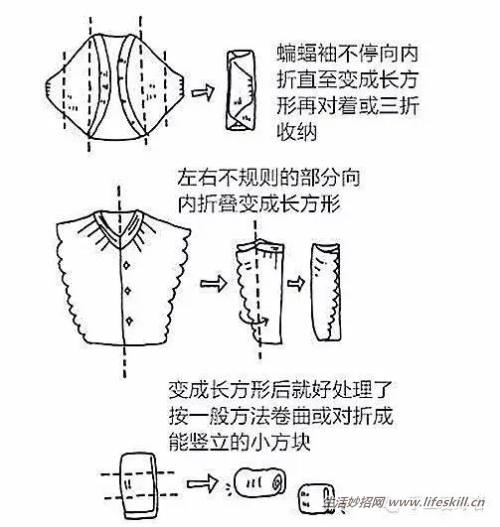 蝙蝠袖不停向内折直至变成长方形再对着或三折收纳

左右不规则的部分向内折叠变成长方形

变成长方形后就好处理了按一般方法卷曲或对折成能竖立的小方块

生活妙招网 www.lifeskill.cn